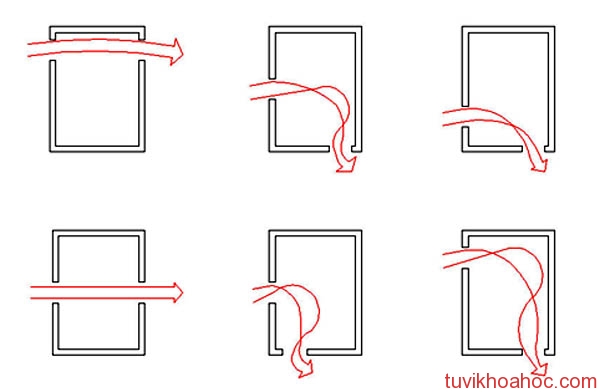 tuvikhoahoc.com